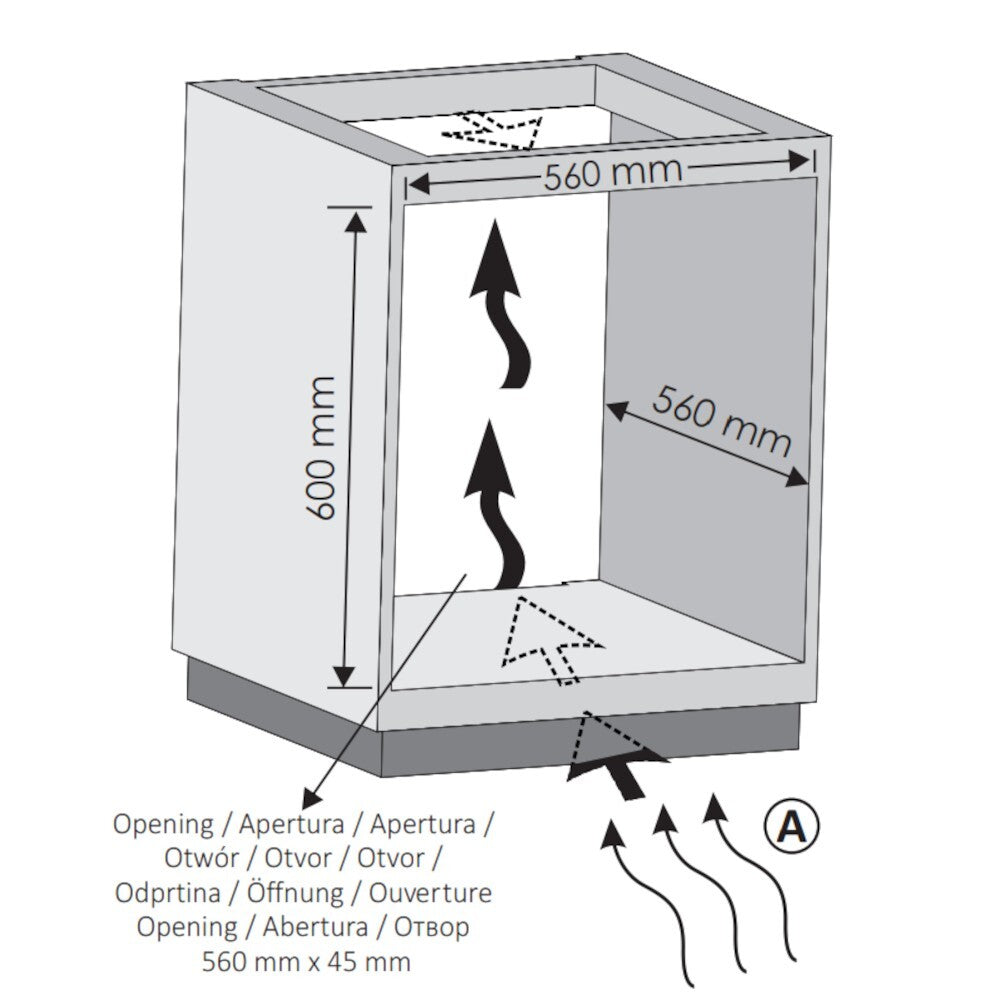 560 mm

600 mm

560 mm

Opening / Apertura / Apertura / Otwór / Otvor / Otvor / Odprtina / Öffnung / Ouverture Opening / Abertura / Отвор 560 mm x 45 mm

A