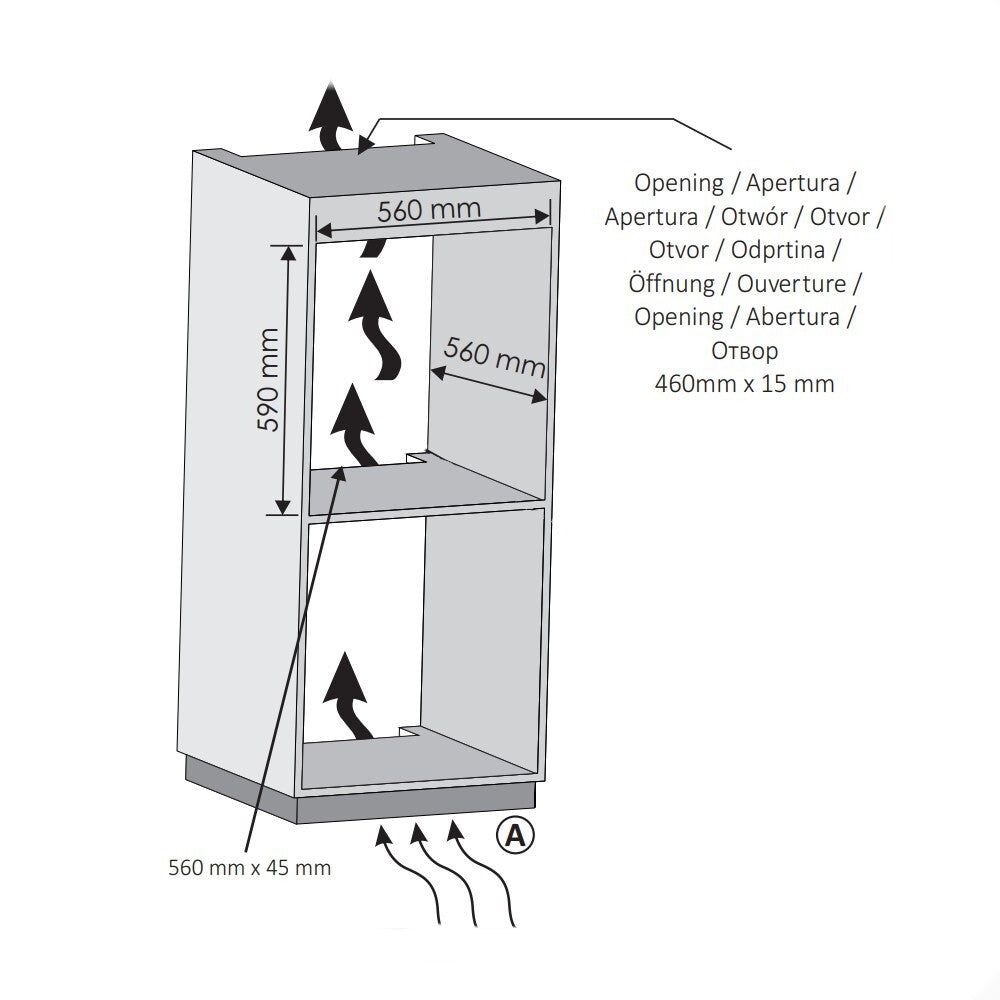 Opening / Apertura /
Apertura / Otwór / Otvor /
Otvor / Odprtina /
Öffnung / Ouverture /
Opening / Abertura /
Отвор
460mm x 15 mm

560 mm
590 mm
560 mm

560 mm x 45 mm
A