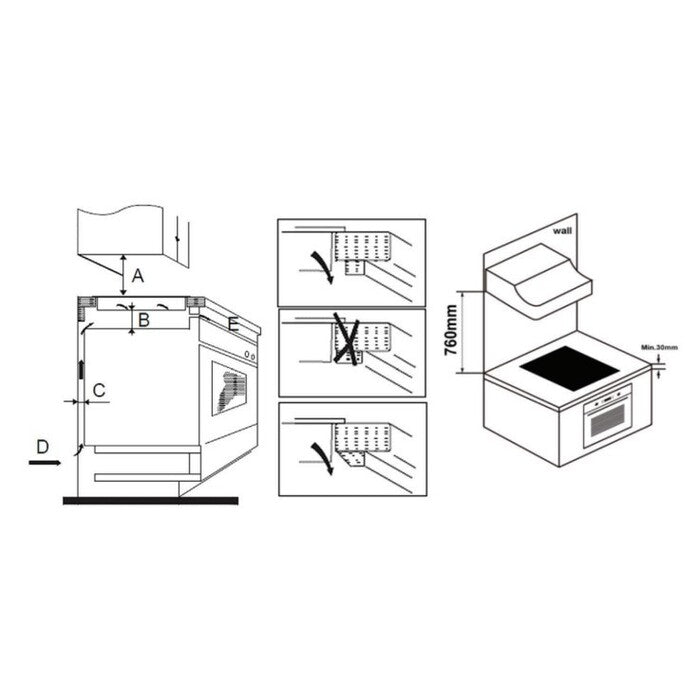 A
B
E
C
D

wall
760mm
Min.30mm