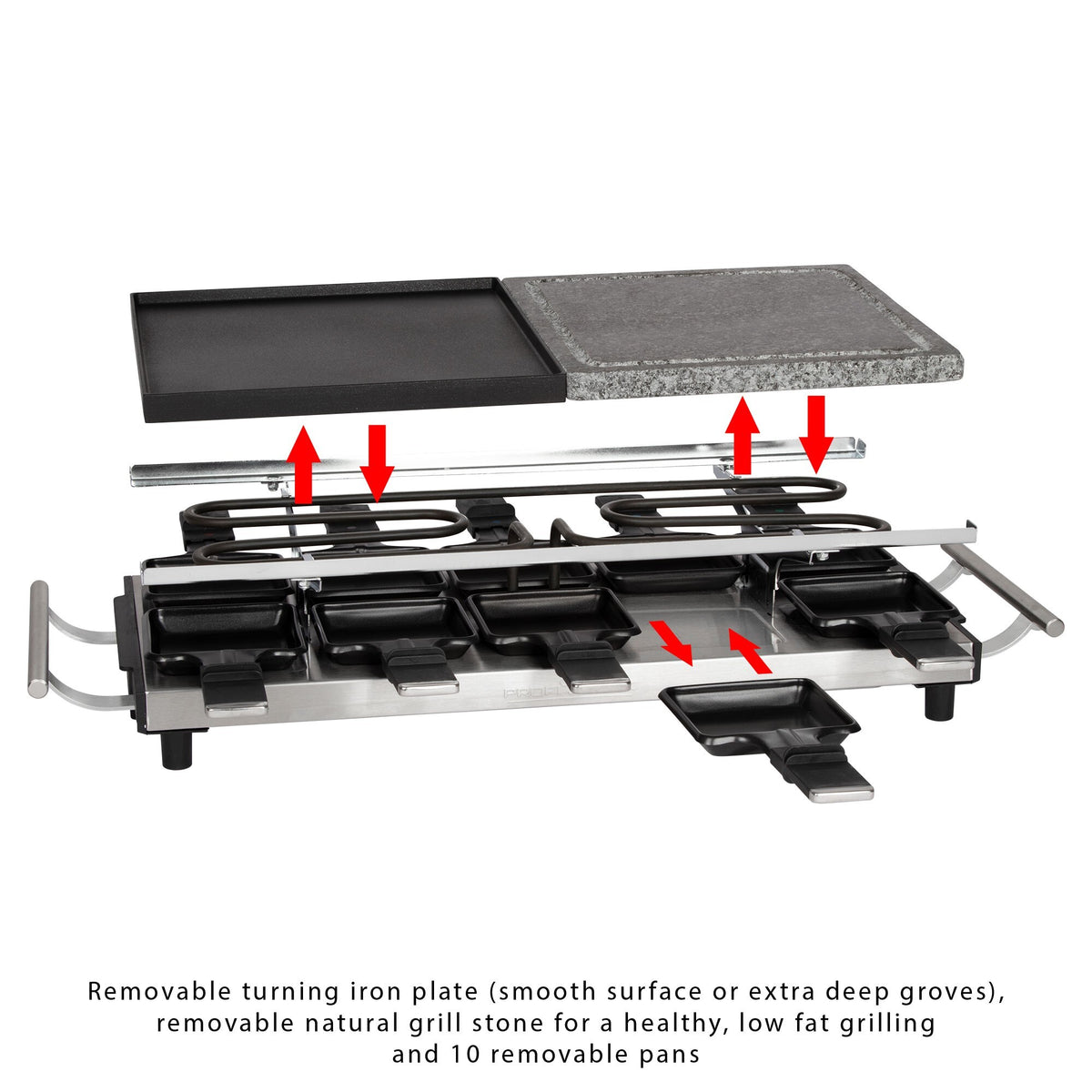 Removable turning iron plate (smooth surface or extra deep groves), removable natural grill stone for a healthy, low fat grilling and 10 removable pans