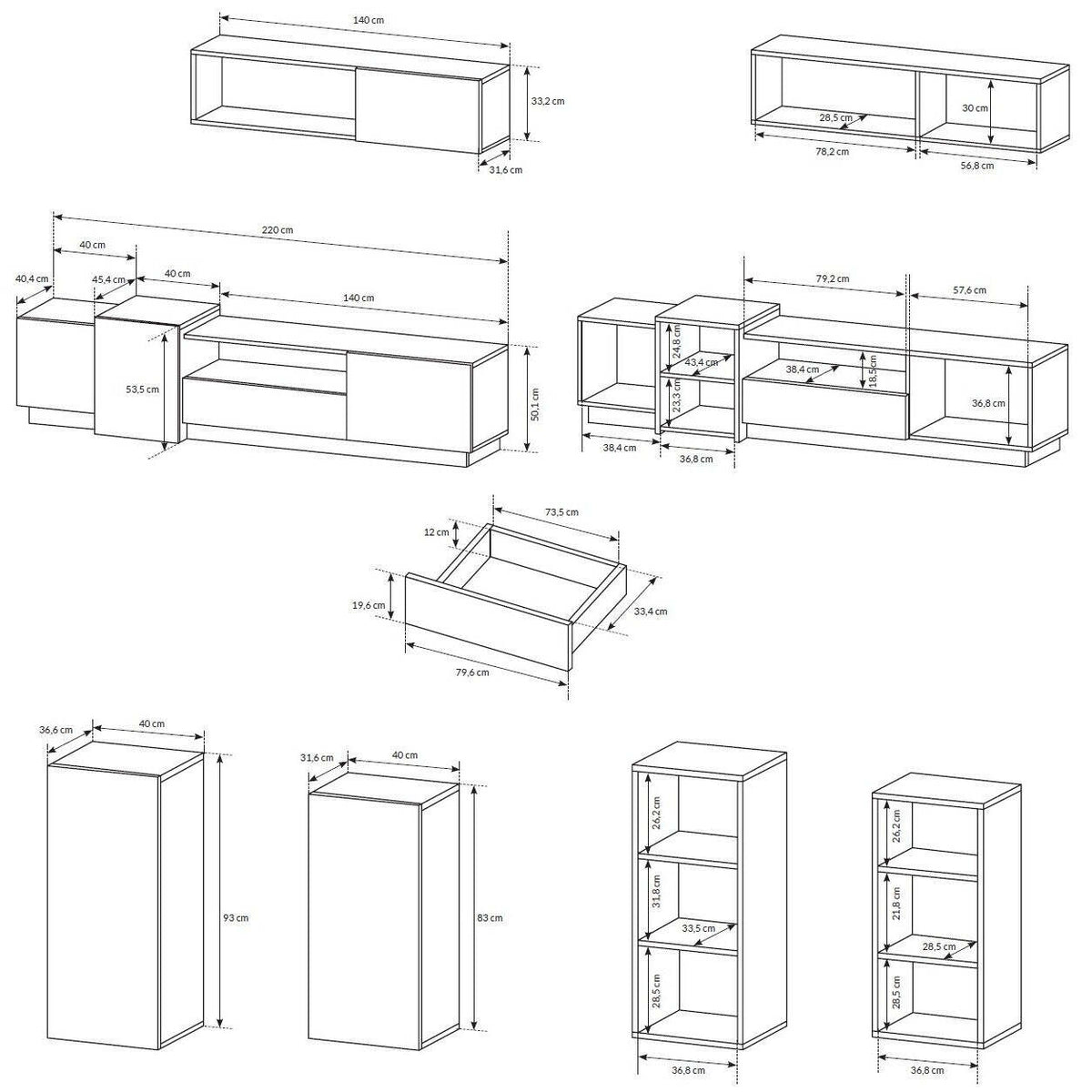 140 cm
33,2 cm
31,6 cm

28,5 cm
30 cm
78,2 cm
56,8 cm

220 cm
40 cm
40,4 cm
45,4 cm
40 cm
140 cm
53,5 cm
50,1 cm

79,2 cm
57,6 cm
24,8 cm
43,4 cm
38,4 cm
18,5 cm
23,3 cm
36,8 cm
38,4 cm
36,8 cm

73,5 cm
12 cm
19,6 cm
33,4 cm
79,6 cm

36,6 cm
40 cm
93 cm

31,6 cm
40 cm
83 cm

26,2 cm
31,8 cm
33,5 cm
28,5 cm
36,8 cm

26,2 cm
21,8 cm
28,5 cm
28,5 cm
36,8 cm