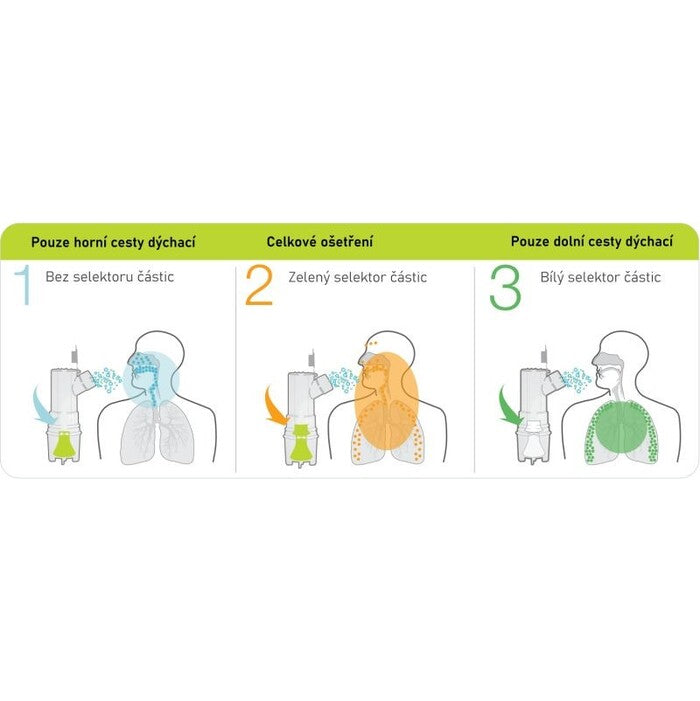 Pouze horní cesty dýchací

1 Bez selektoru částic

Celkové ošetření

2 Zelený selektor částic

Pouze dolní cesty dýchací

3 Bílý selektor částic