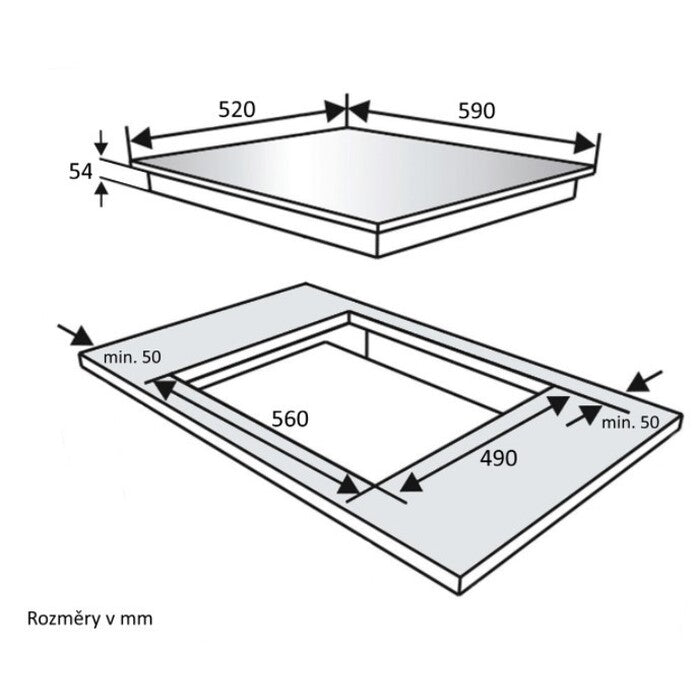 520
590
54
min. 50
560
490
min. 50
Rozměry v mm