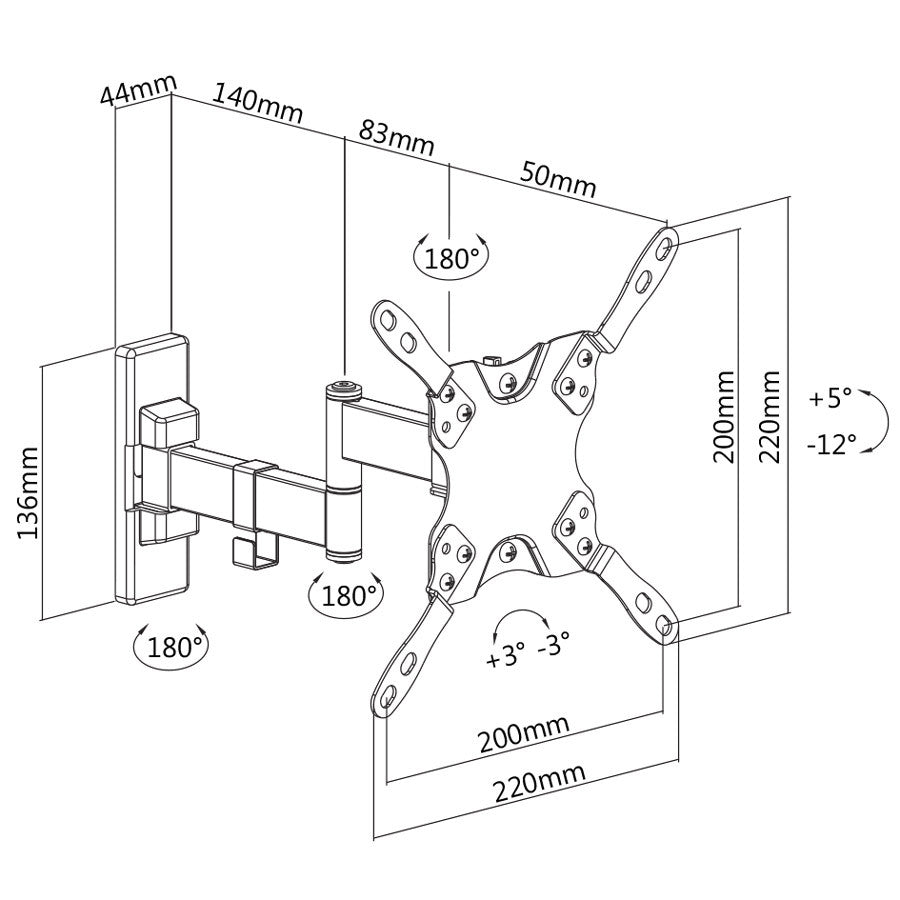 44mm
140mm
83mm
50mm
180°
136mm
180°
180°
200mm
220mm
+5°
-12°
+3° -3°
200mm
220mm