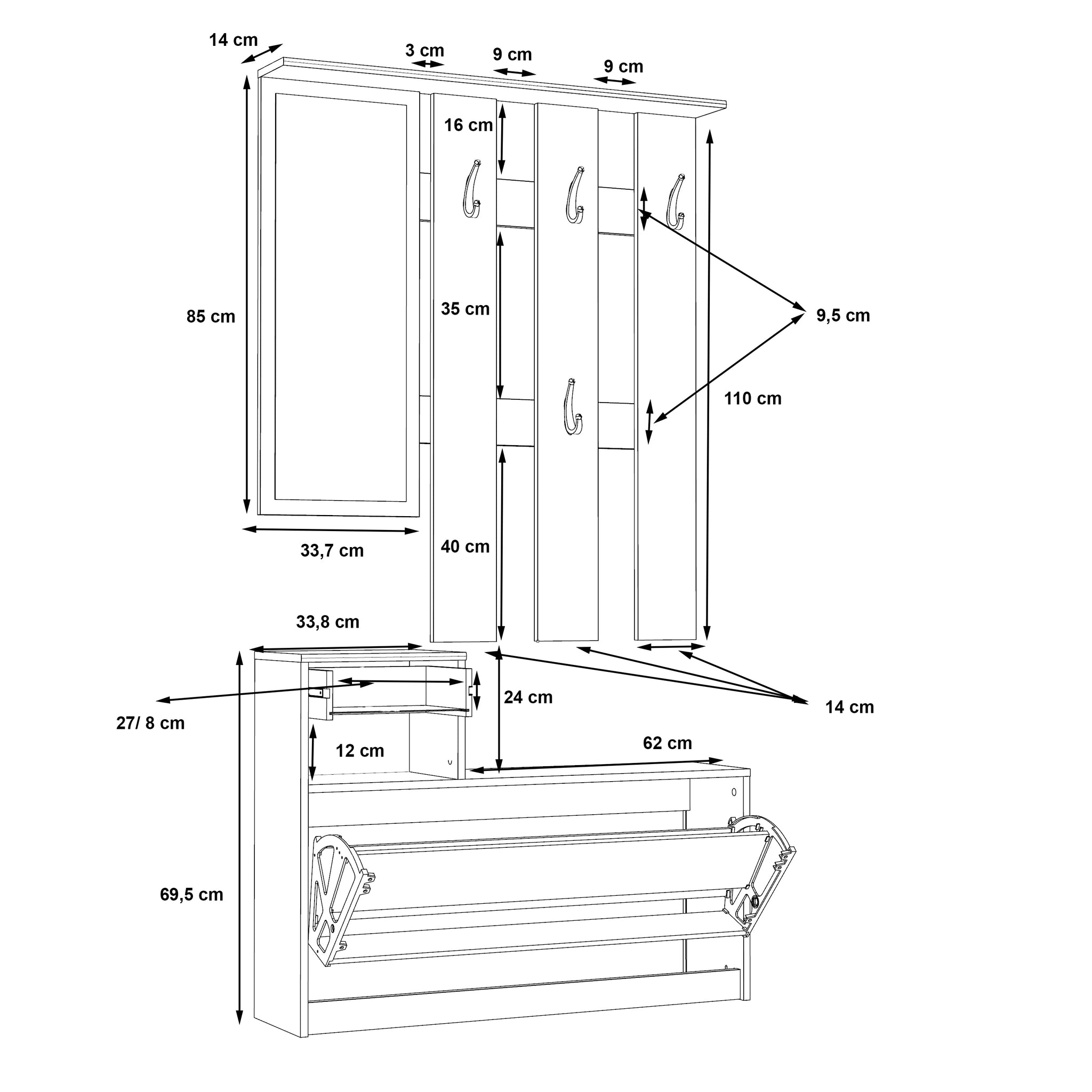 14 cm
3 cm
9 cm
9 cm
16 cm
85 cm
35 cm
9,5 cm
110 cm
33,7 cm
40 cm
33,8 cm
24 cm
14 cm
27/ 8 cm
12 cm
62 cm
69,5 cm