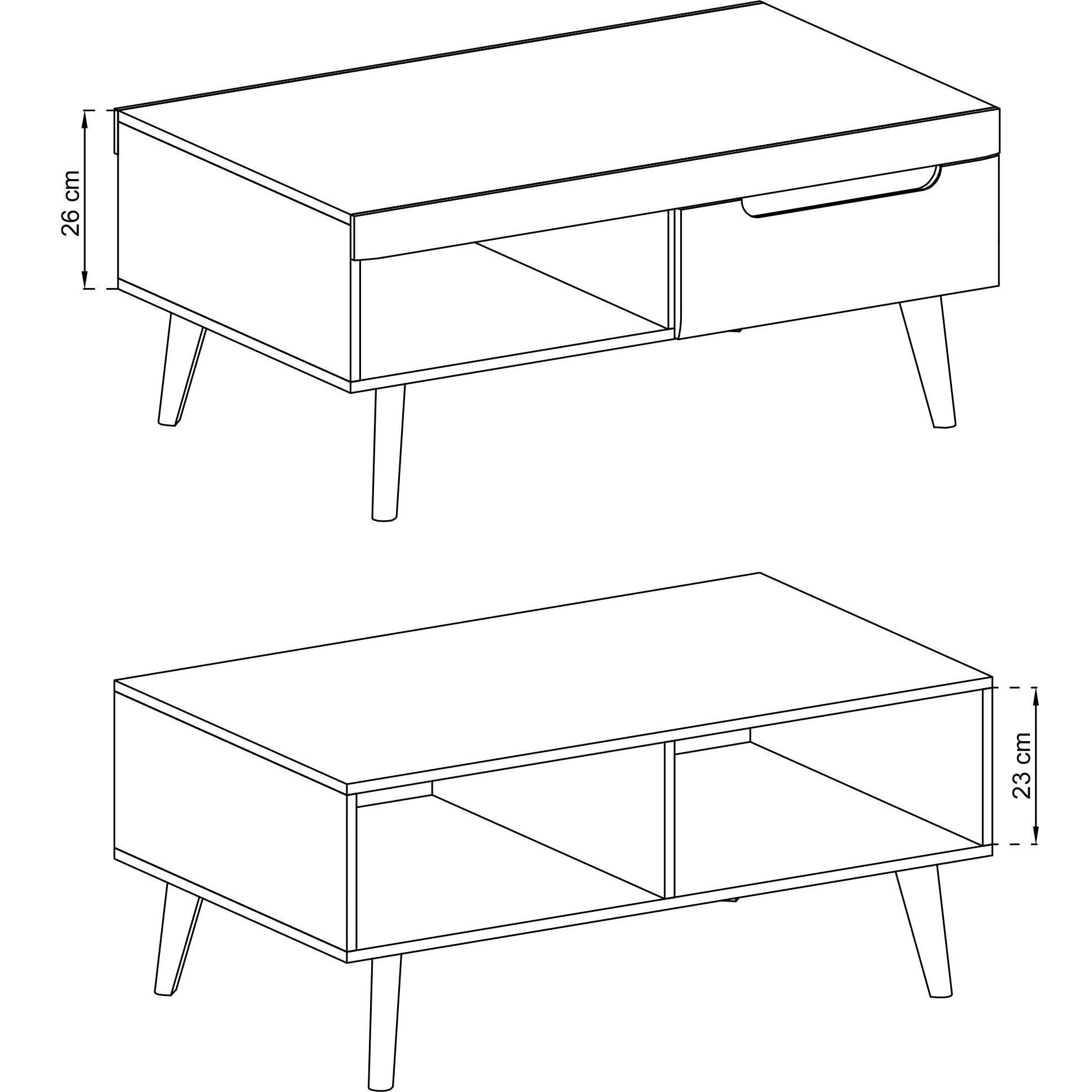 26 cm

23 cm