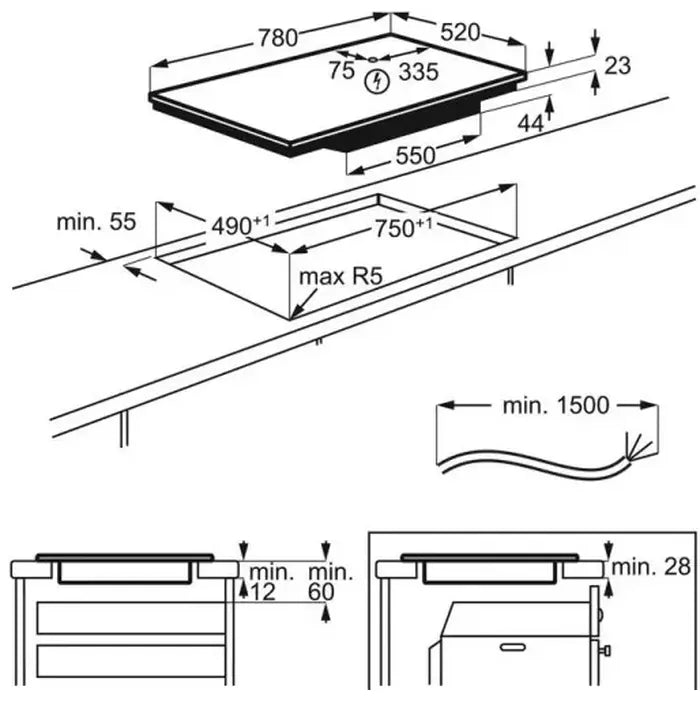 780
520
75
335
23
44
550
min. 55
$490^{+1}$
$750^{+1}$
max R5
min. 1500
min.
12
min.
60
min. 28